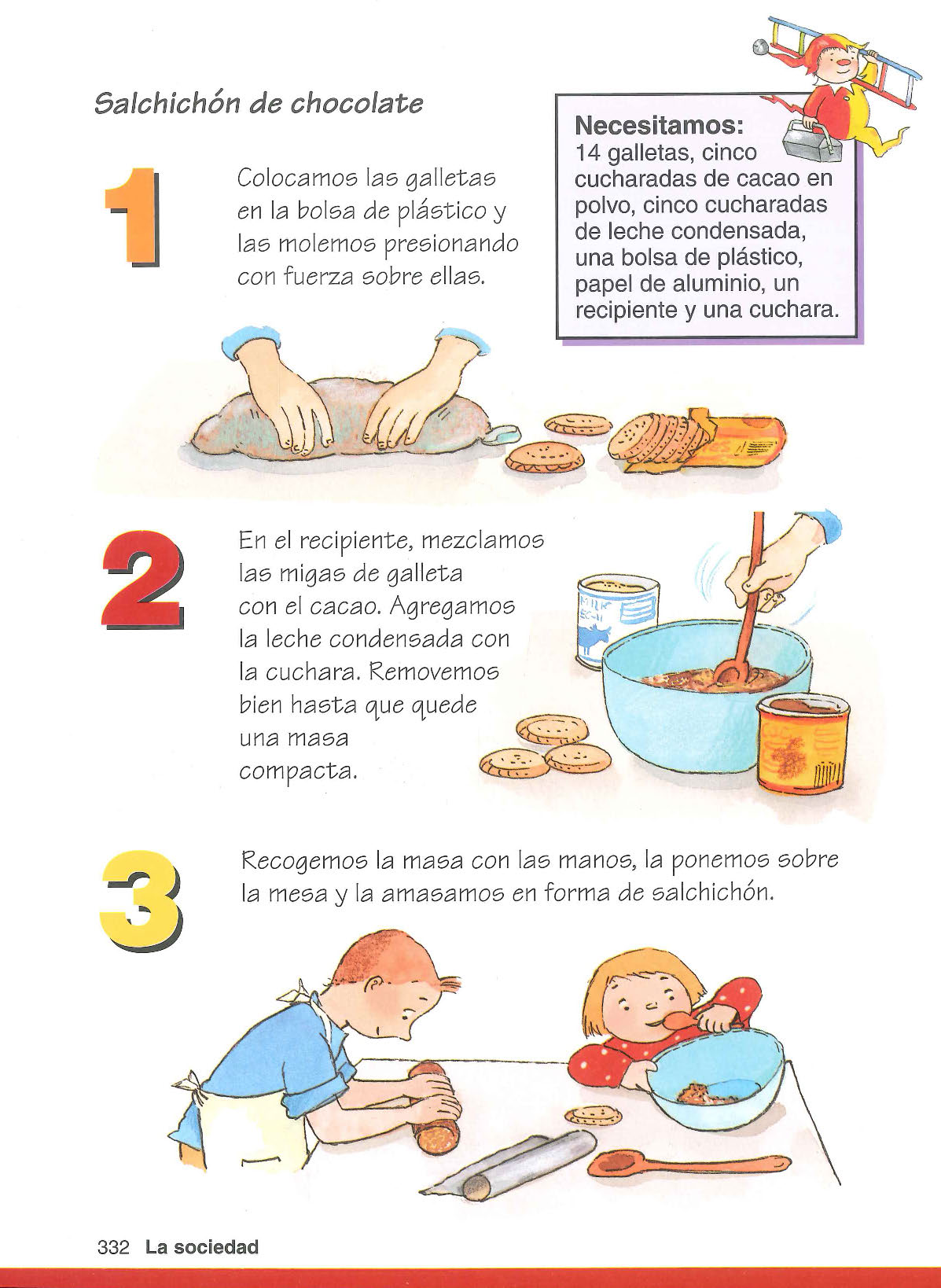 Salchichón de chocolate

Necesitamos:
14 galletas, cinco cucharadas de cacao en polvo, cinco cucharadas de leche condensada, una bolsa de plástico, papel de aluminio, un recipiente y una cuchara.

1

Colocamos las galletas en la bolsa de plástico y las molemos presionando con fuerza sobre ellas.

2

En el recipiente, mezclamos las migas de galleta con el cacao. Agregamos la leche condensada con la cuchara. Removemos bien hasta que quede una masa compacta.

MILK

3

Recogemos la masa con las manos, la ponemos sobre la mesa y la amasamos en forma de salchichón.

332 La sociedad